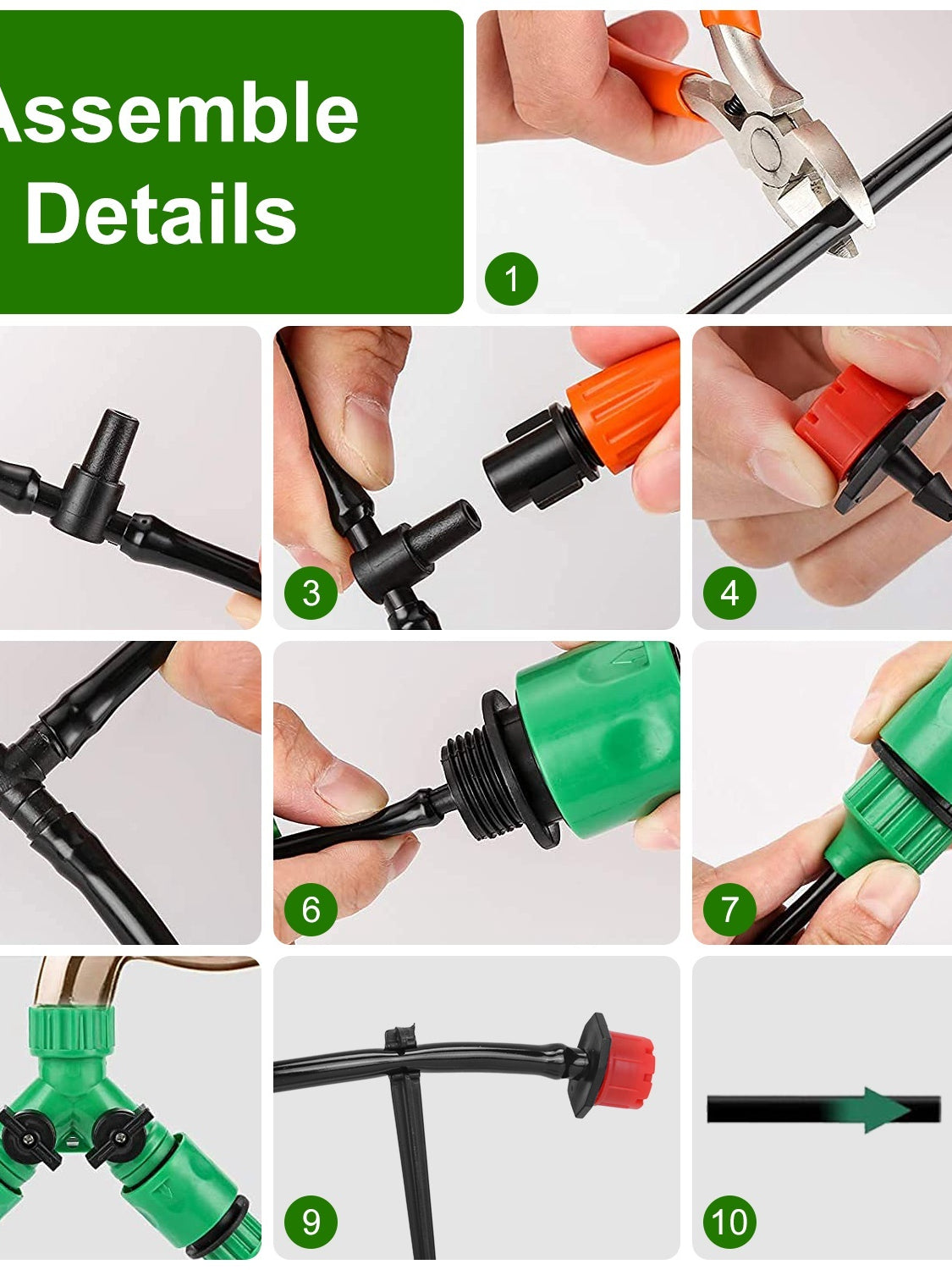 Assemble Details

1

3

4

6

7

9

10